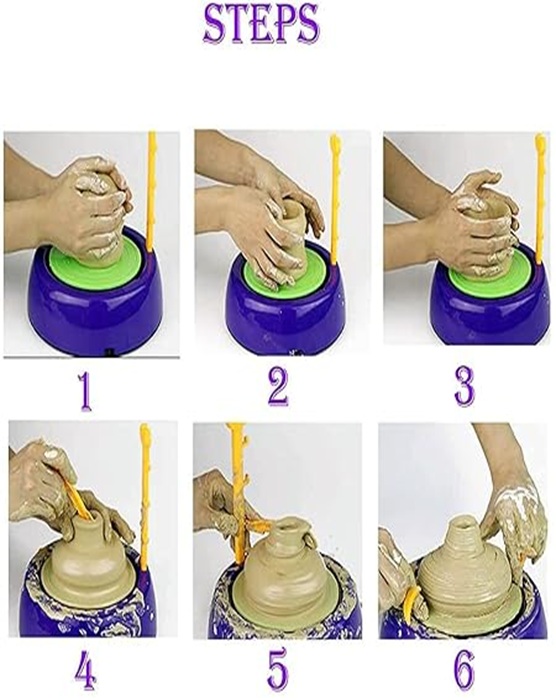 STEPS

1

2

3

4

5

6